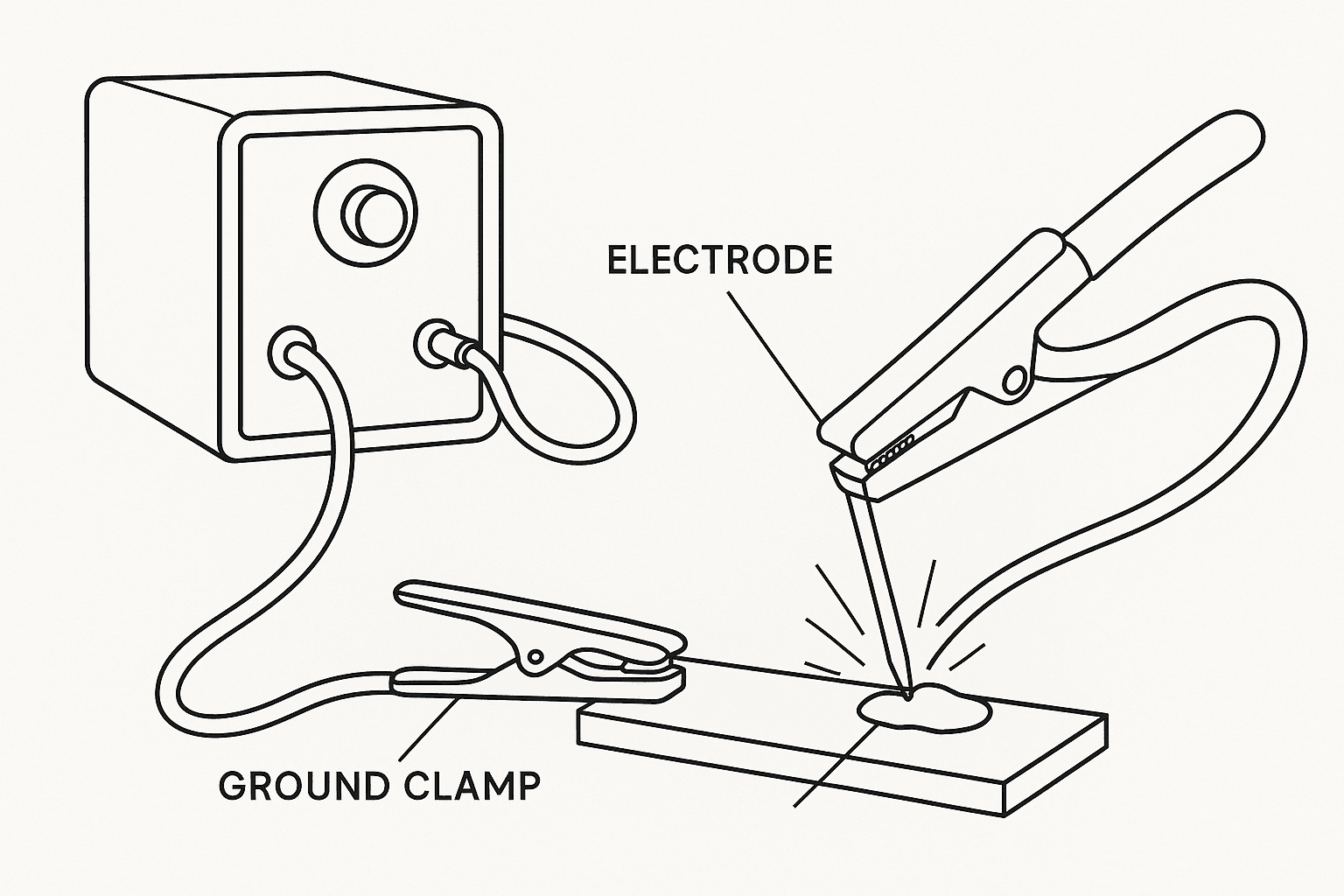 ELECTRODE

GROUND CLAMP